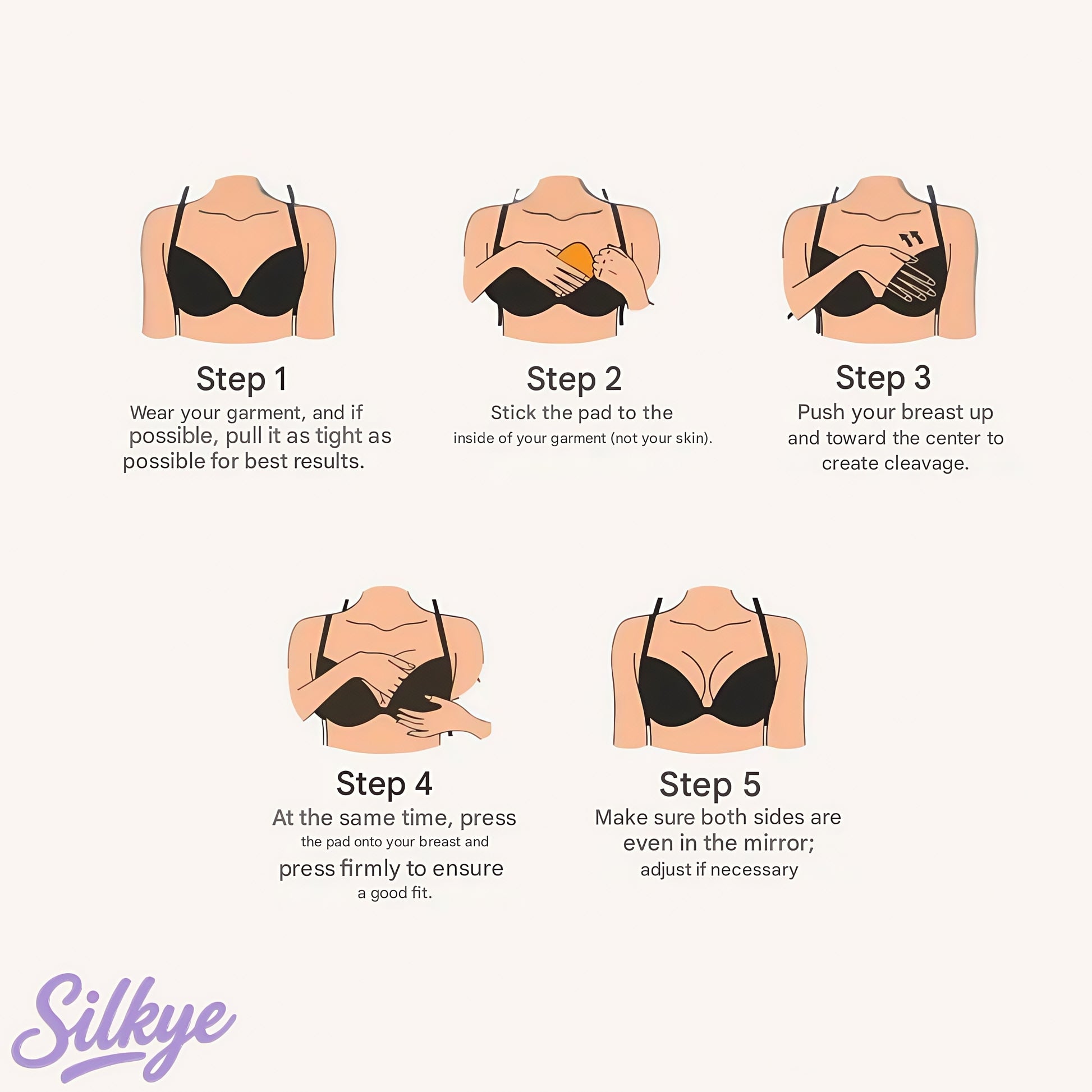 Step 1
Wear your garment, and if possible, pull it as tight as possible for best results.

Step 2
Stick the pad to the inside of your garment (not your skin).

Step 3
Push your breast up and toward the center to create cleavage.

Step 4
At the same time, press the pad onto your breast and press firmly to ensure a good fit.

Step 5
Make sure both sides are even in the mirror; adjust if necessary

Silkye