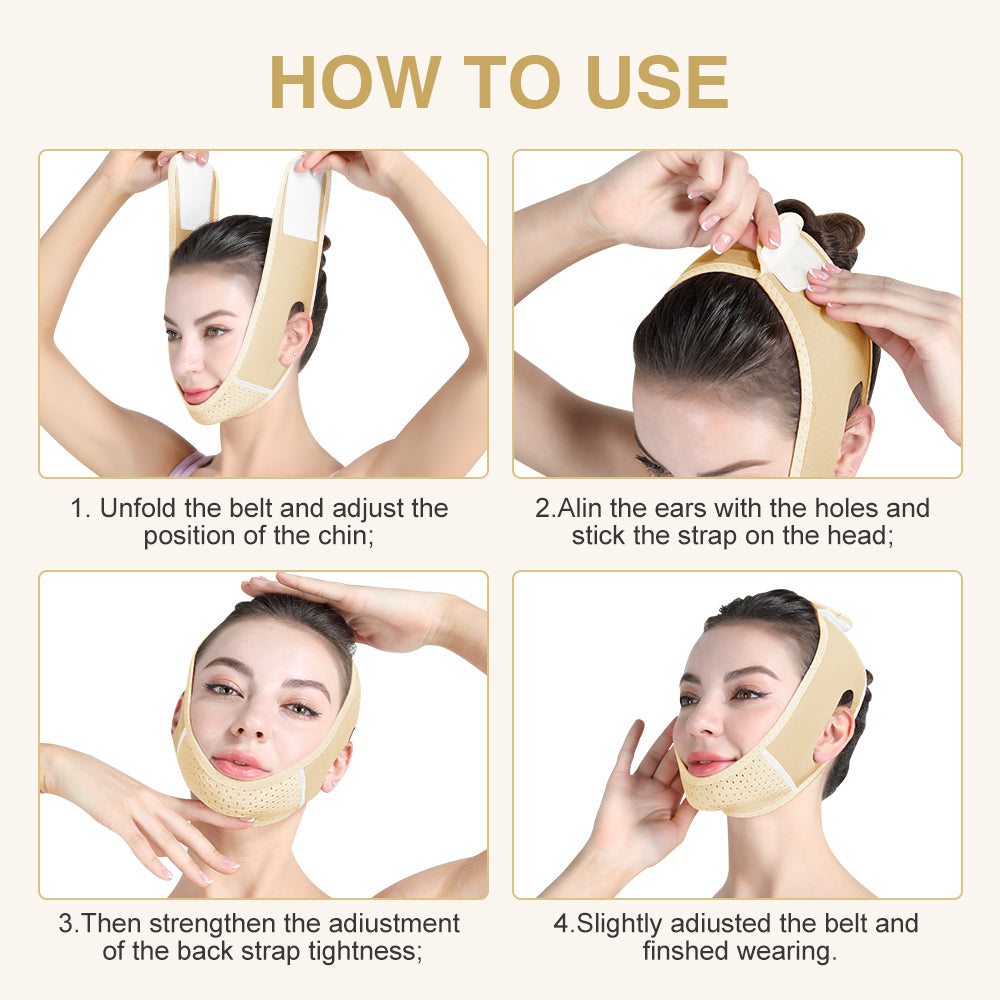 HOW TO USE

1. Unfold the belt and adjust the position of the chin;

2.Alin the ears with the holes and stick the strap on the head;

3.Then strengthen the adiustment of the back strap tightness;

4.Slightly adiusted the belt and finshed wearing.